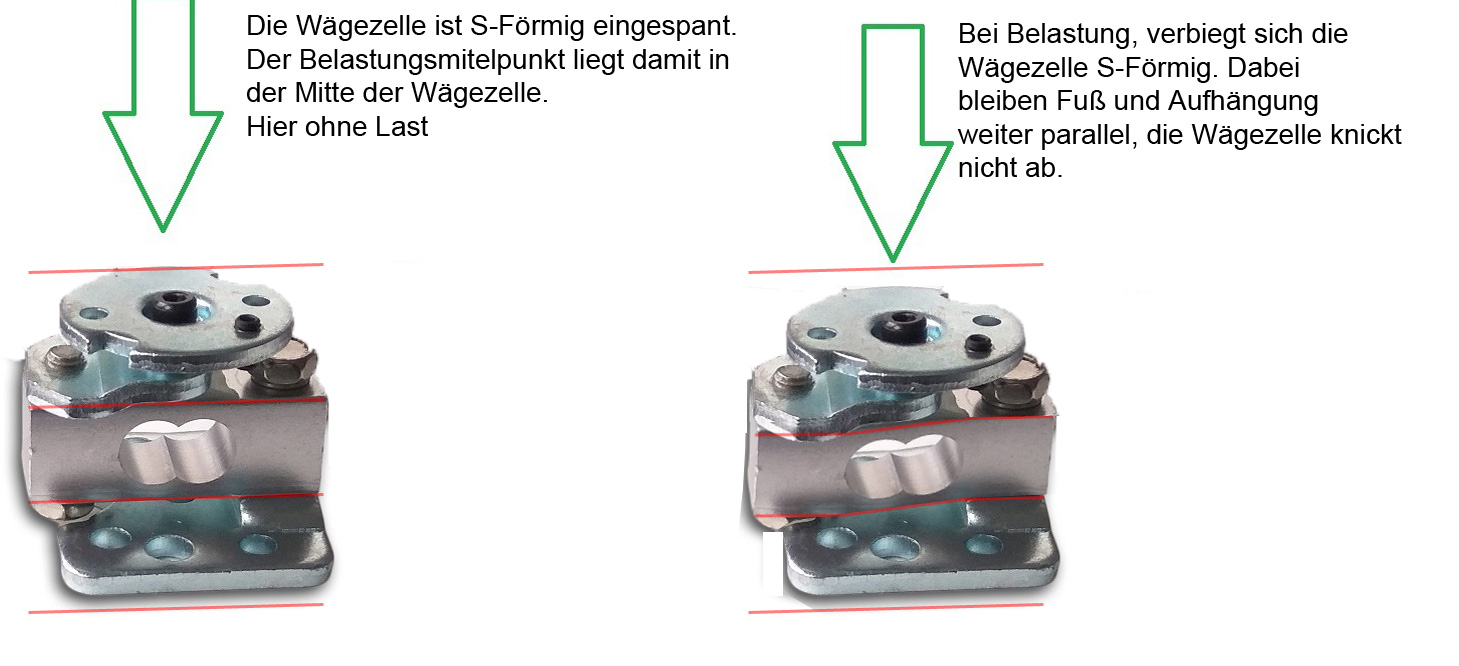 Die Wägezelle ist S-Förmig eingespant.
Der Belastungsmitelpunkt liegt damit in der Mitte der Wägezelle.
Hier ohne Last

Bei Belastung, verbiegt sich die Wägezelle S-Förmig. Dabei bleiben Fuß und Aufhängung weiter parallel, die Wägezelle knickt nicht ab.